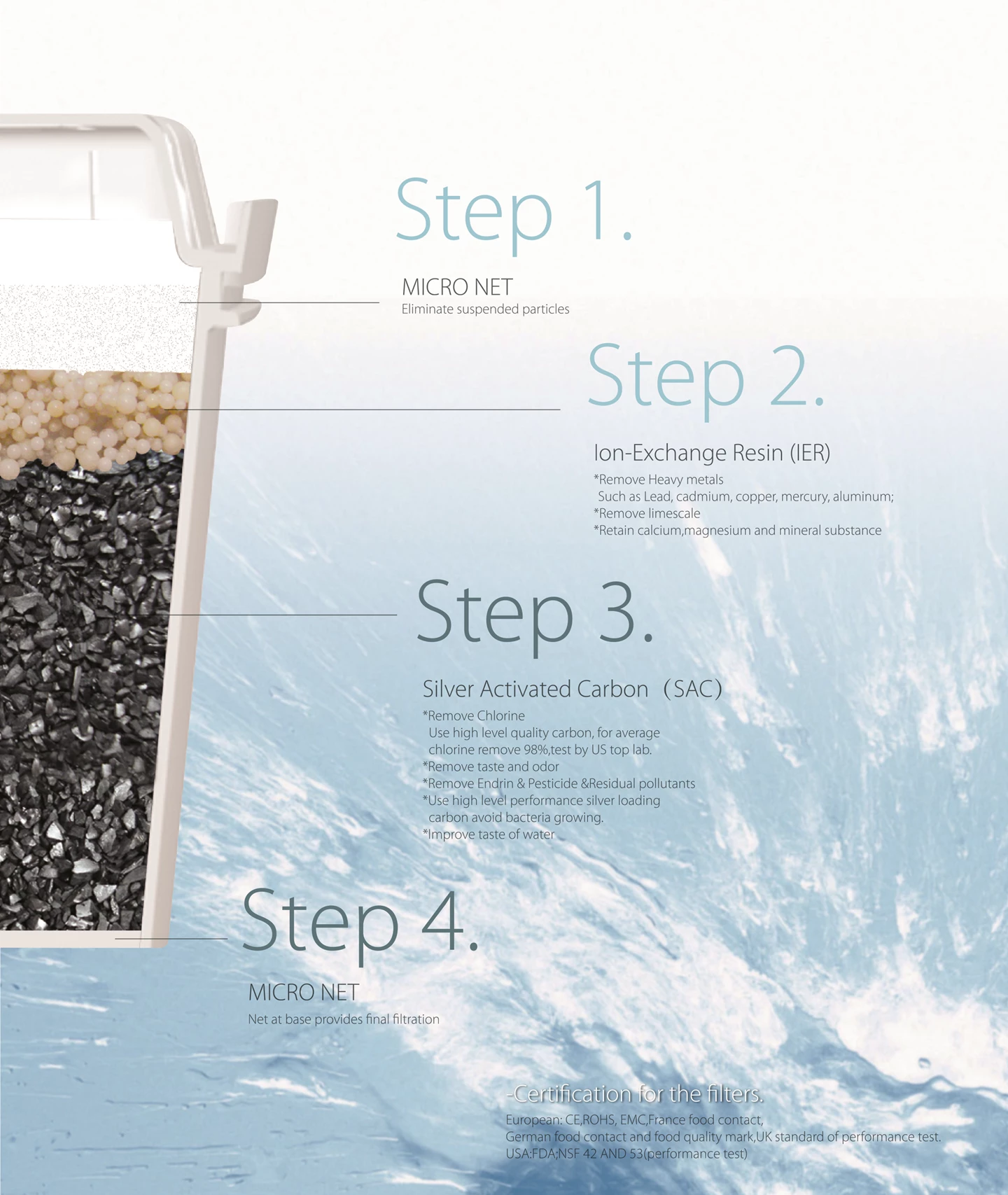 Step 1.

MICRO NET
Eliminate suspended particles

Step 2.

Ion-Exchange Resin (IER)

*Remove Heavy metals
Such as Lead, cadmium, copper, mercury, aluminum;
*Remove limescale
*Retain calcium,magnesium and mineral substance

Step 3.

Silver Activated Carbon（SAC)

*Remove Chlorine
Use high level quality carbon, for average chlorine remove 98%,test by US top lab.
*Remove taste and odor
*Remove Endrin & Pesticide &Residual pollutants
*Use high level performance silver loading carbon avoid bacteria growing.
*Improve taste of water

Step 4.

MICRO NET
Net at base provides final filtration

-Certification for the filters.

European: CE,ROHS, EMC,France food contact,
German food contact and food quality mark,UK standard of performance test.
USA:FDA;NSF 42 AND 53(performance test)