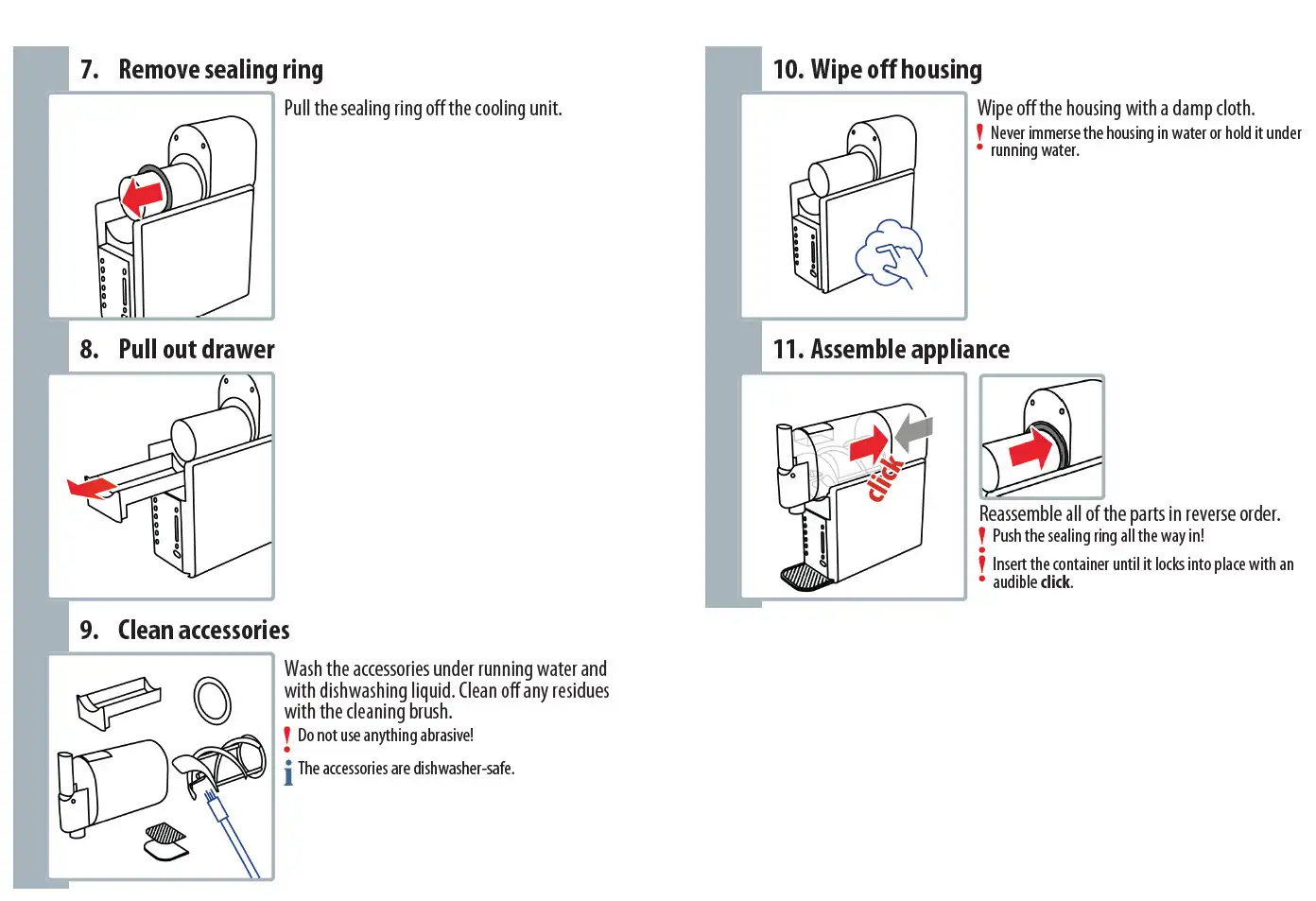 7. Remove sealing ring

Pull the sealing ring off the cooling unit.

8. Pull out drawer

9. Clean accessories

Wash the accessories under running water and with dishwashing liquid. Clean off any residues with the cleaning brush.

! Do not use anything abrasive!

i The accessories are dishwasher-safe.

10. Wipe off housing

Wipe off the housing with a damp cloth.

! Never immerse the housing in water or hold it under running water.

11. Assemble appliance

click

Reassemble all of the parts in reverse order.

! Push the sealing ring all the way in!

! Insert the container until it locks into place with an audible click.