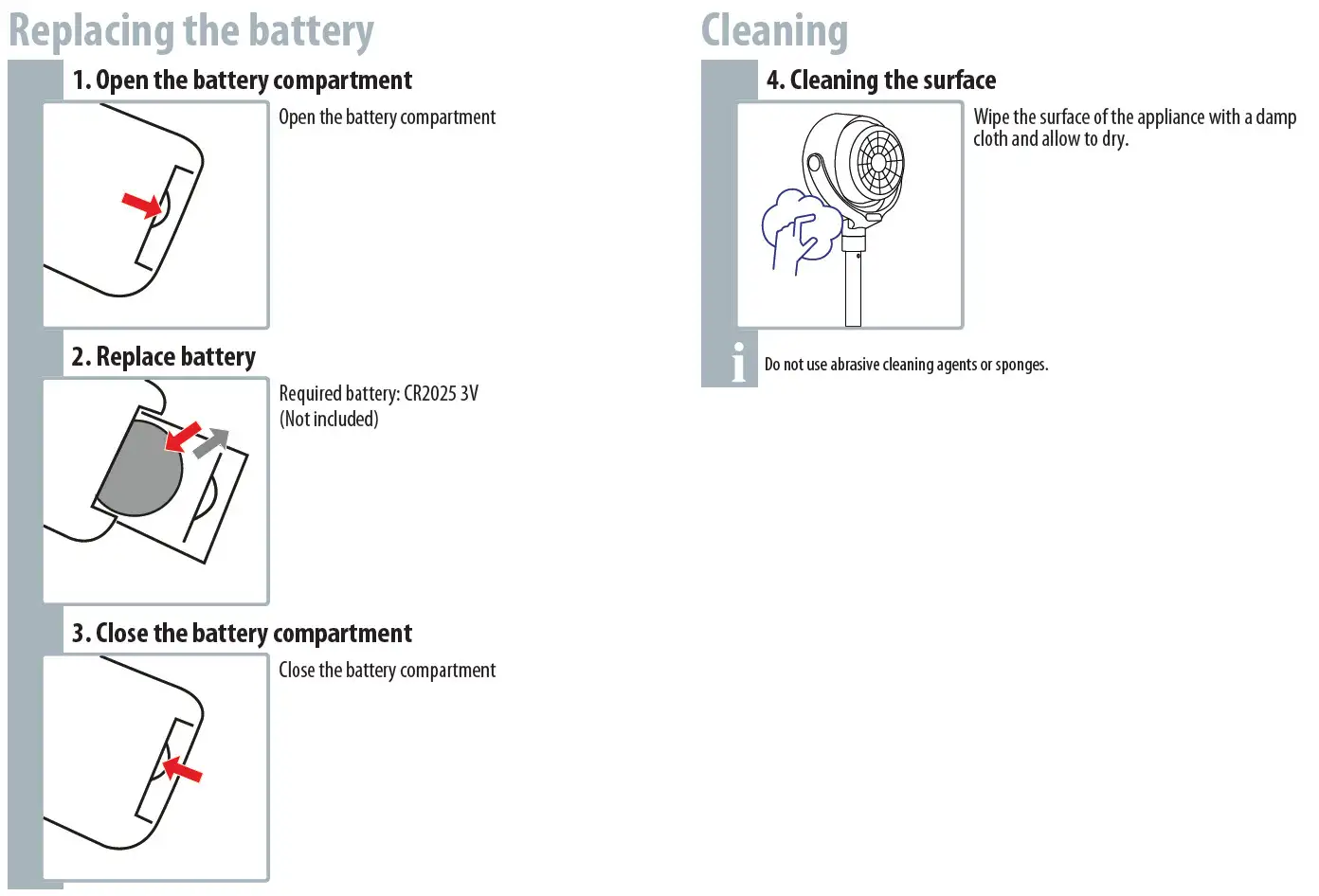 Replacing the battery

1. Open the battery compartment

Open the battery compartment

2. Replace battery

Required battery: CR2025 3V (Not included)

3. Close the battery compartment

Close the battery compartment

Cleaning

4. Cleaning the surface

Wipe the surface of the appliance with a damp cloth and allow to dry.

i

Do not use abrasive cleaning agents or sponges.