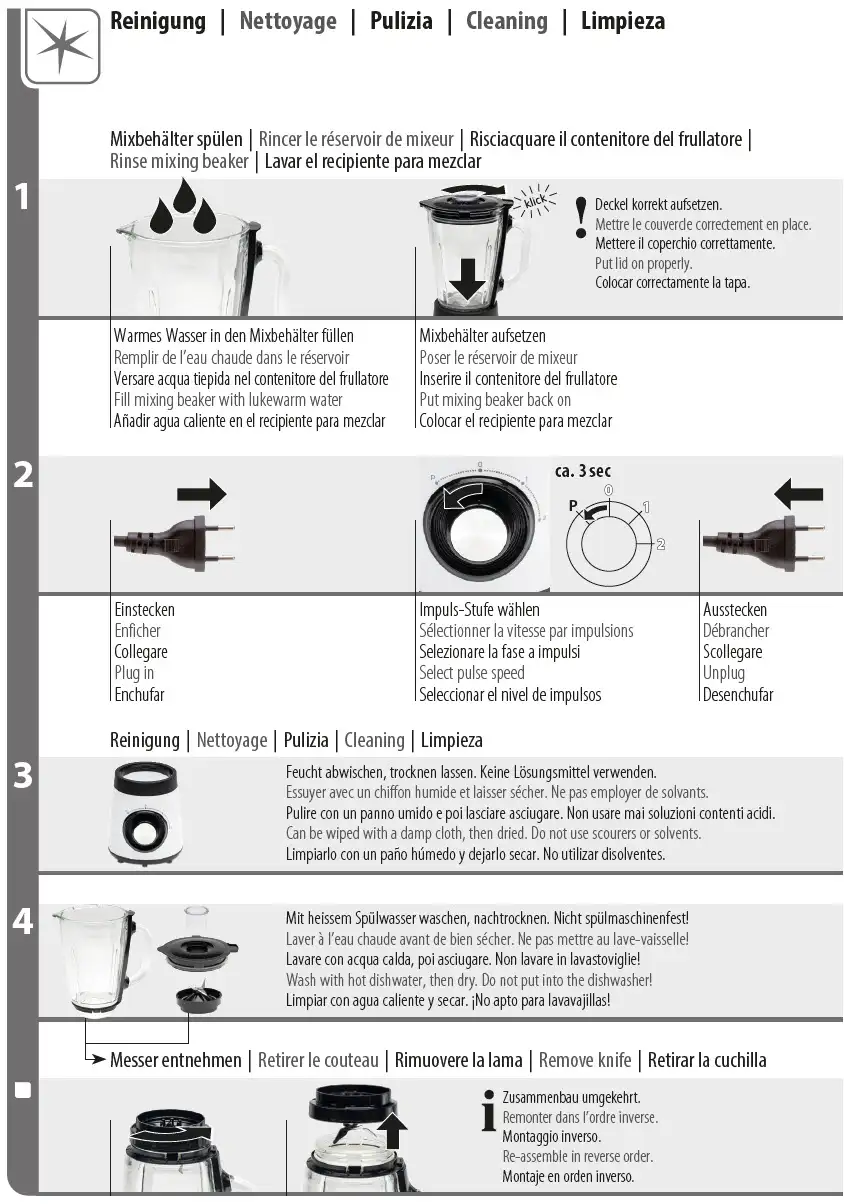 Reinigung | Nettoyage | Pulizia | Cleaning | Limpieza

Mixbehälter spülen | Rincer le réservoir de mixeur | Risciacquare il contenitore del frullatore | Rinse mixing beaker | Lavar el recipiente para mezclar

1

klick

Deckel korrekt aufsetzen.
Mettre le couvercle correctement en place.
Mettere il coperchio correttamente.
Put lid on properly.
Colocar correctamente la tapa.

Warmes Wasser in den Mixbehälter füllen
Remplir de l'eau chaude dans le réservoir
Versare acqua tiepida nel contenitore del frullatore
Fill mixing beaker with lukewarm water
Añadir agua caliente en el recipiente para mezclar

Mixbehälter aufsetzen
Poser le réservoir de mixeur
Inserire il contenitore del frullatore
Put mixing beaker back on
Colocar el recipiente para mezclar

2

ca. 3 sec
P 0 1 2

Einstecken
Enficher
Collegare
Plug in
Enchufar

Impuls-Stufe wählen
Sélectionner la vitesse par impulsions
Selezionare la fase a impulsi
Select pulse speed
Seleccionar el nivel de impulsos

Ausstecken
Débrancher
Scollegare
Unplug
Desenchufar

Reinigung | Nettoyage | Pulizia | Cleaning | Limpieza

3

Feucht abwischen, trocknen lassen. Keine Lösungsmittel verwenden.
Essuyer avec un chiffon humide et laisser sécher. Ne pas employer de solvants.
Pulire con un panno umido e poi lasciare asciugare. Non usare mai soluzioni contenti acidi.
Can be wiped with a damp cloth, then dried. Do not use scourers or solvents.
Limpiarlo con un paño húmedo y dejarlo secar. No utilizar disolventes.

4

Mit heissem Spülwasser waschen, nachtrocknen. Nicht spülmaschinenfest!
Laver à l'eau chaude avant de bien sécher. Ne pas mettre au lave-vaisselle!
Lavare con acqua calda, poi asciugare. Non lavare in lavastoviglie!
Wash with hot dishwater, then dry. Do not put into the dishwasher!
Limpiar con agua caliente y secar. ¡No apto para lavavajillas!

Messer entnehmen | Retirer le couteau | Rimuovere la lama | Remove knife | Retirar la cuchilla

Zusammenbau umgekehrt.
Remonter dans l'ordre inverse.
Montaggio inverso.
Re-assemble in reverse order.
Montaje en orden inverso.