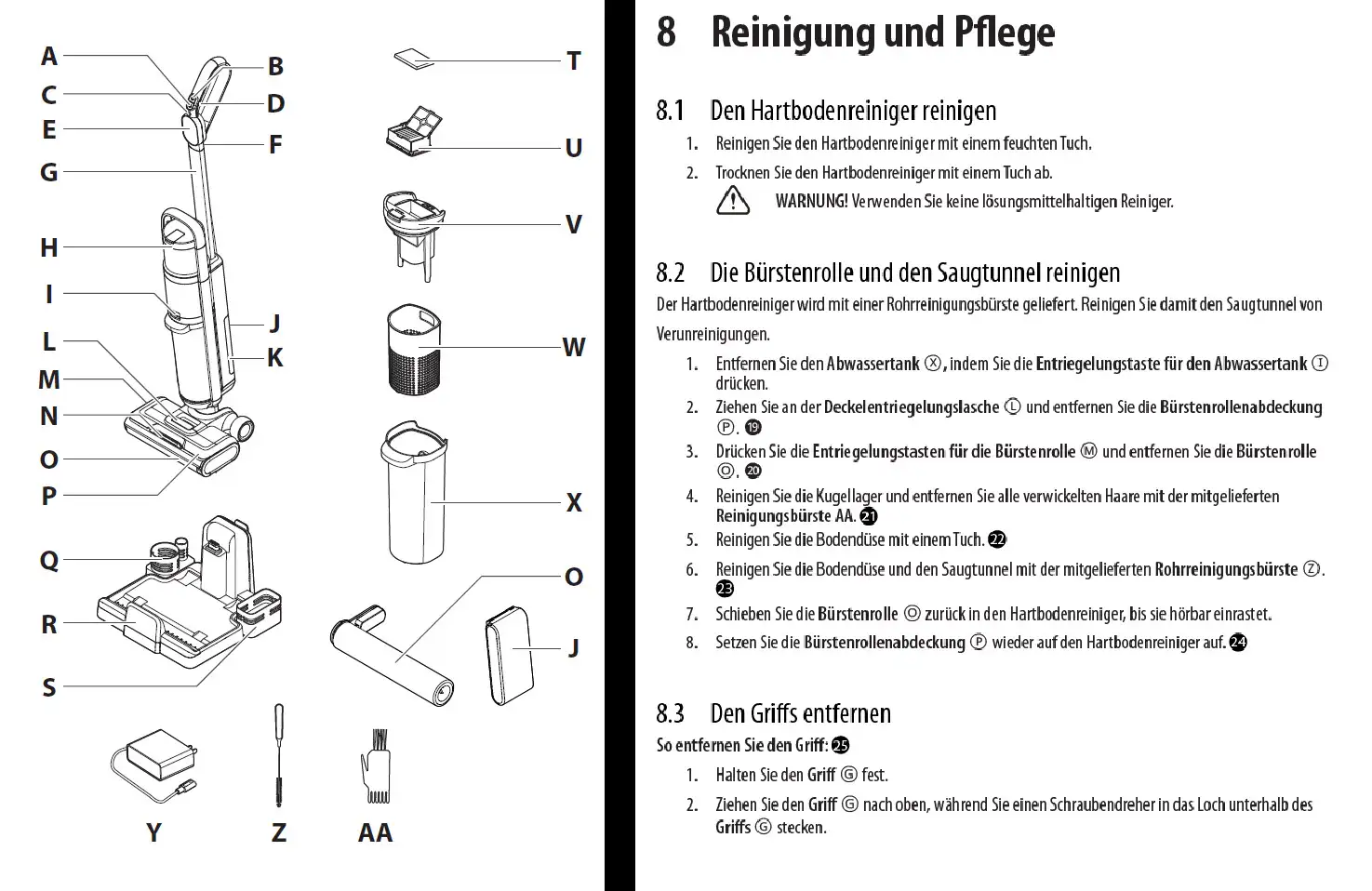 A
B
C
D
E
F
G
H
I
J
K
L
M
N
O
P
Q
R
S
T
U
V
W
X
O
J
Y
Z
AA

8 Reinigung und Pflege

8.1 Den Hartbodenreiniger reinigen

1. Reinigen Sie den Hartbodenreiniger mit einem feuchten Tuch.
2. Trocknen Sie den Hartbodenreiniger mit einem Tuch ab.
WARNUNG! Verwenden Sie keine lösungsmittelhaltigen Reiniger.

8.2 Die Bürstenrolle und den Saugtunnel reinigen

Der Hartbodenreiniger wird mit einer Rohrreinigungsbürste geliefert. Reinigen Sie damit den Saugtunnel von Verunreinigungen.

1. Entfernen Sie den Abwassertank Ⓧ, indem Sie die Entriegelungstaste für den Abwassertank Ⓘ drücken.
2. Ziehen Sie an der Deckelentriegelungslasche Ⓛ und entfernen Sie die Bürstenrollenabdeckung Ⓟ. ⓳
3. Drücken Sie die Entriegelungstasten für die Bürstenrolle Ⓜ und entfernen Sie die Bürstenrolle Ⓞ. ⓴
4. Reinigen Sie die Kugellager und entfernen Sie alle verwickelten Haare mit der mitgelieferten Reinigungsbürste AA. ㉑
5. Reinigen Sie die Bodendüse mit einem Tuch. ㉒
6. Reinigen Sie die Bodendüse und den Saugtunnel mit der mitgelieferten Rohrreinigungsbürste Ⓩ. ㉓
7. Schieben Sie die Bürstenrolle Ⓞ zurück in den Hartbodenreiniger, bis sie hörbar einrastet.
8. Setzen Sie die Bürstenrollenabdeckung Ⓟ wieder auf den Hartbodenreiniger auf. ㉔

8.3 Den Griffs entfernen

So entfernen Sie den Griff: ㉕

1. Halten Sie den Griff Ⓖ fest.
2. Ziehen Sie den Griff Ⓖ nach oben, während Sie einen Schraubendreher in das Loch unterhalb des Griffs Ⓖ stecken.