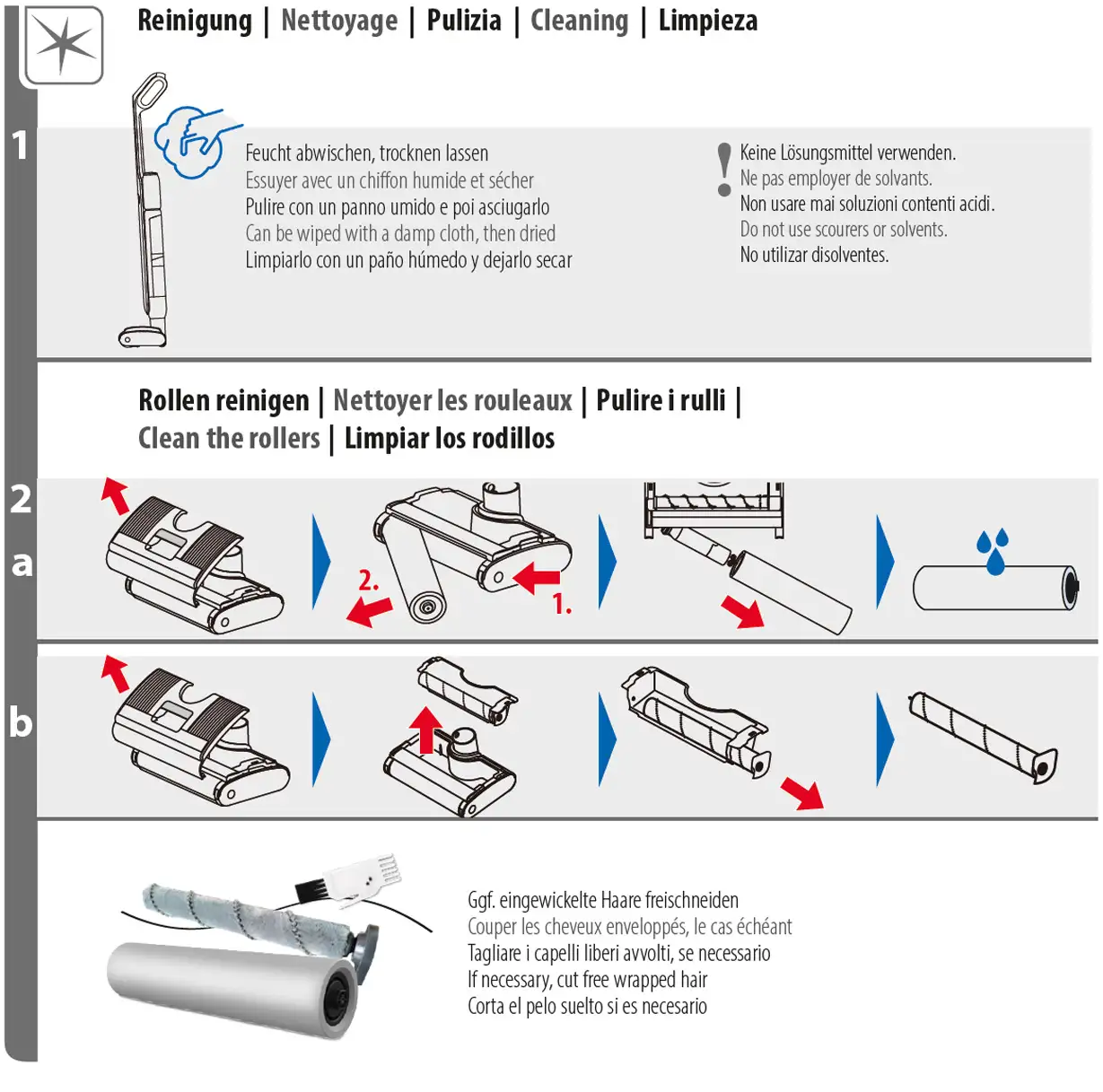 Reinigung | Nettoyage | Pulizia | Cleaning | Limpieza

1

Feucht abwischen, trocknen lassen
Essuyer avec un chiffon humide et sécher
Pulire con un panno umido e poi asciugarlo
Can be wiped with a damp cloth, then dried
Limpiarlo con un paño húmedo y dejarlo secar

!

Keine Lösungsmittel verwenden.
Ne pas employer de solvants.
Non usare mai soluzioni contenti acidi.
Do not use scourers or solvents.
No utilizar disolventes.

Rollen reinigen | Nettoyer les rouleaux | Pulire i rulli | Clean the rollers | Limpiar los rodillos

2

a

2.

1.

b

Ggf. eingewickelte Haare freischneiden
Couper les cheveux enveloppés, le cas échéant
Tagliare i capelli liberi avvolti, se necessario
If necessary, cut free wrapped hair
Corta el pelo suelto si es necesario