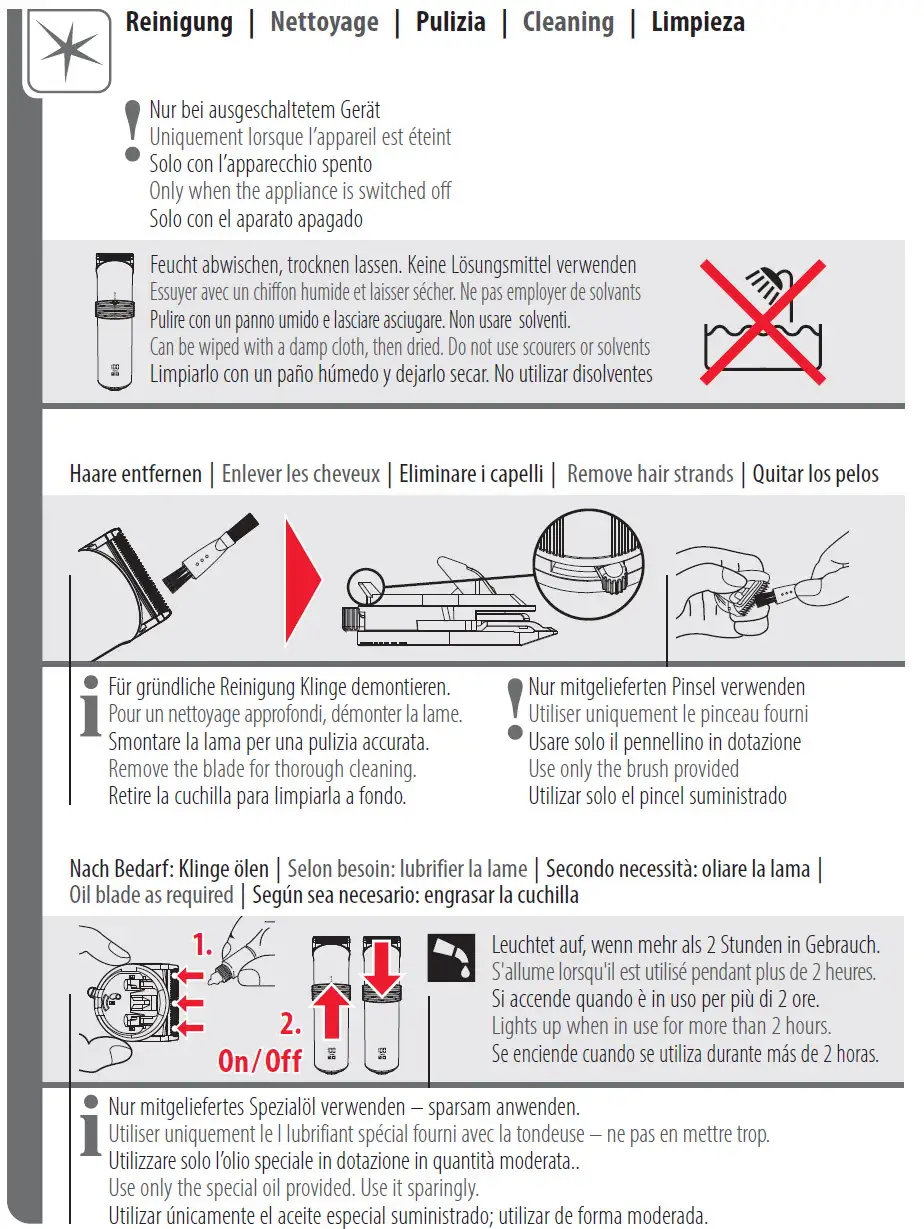 Reinigung | Nettoyage | Pulizia | Cleaning | Limpieza

Nur bei ausgeschaltetem Gerät
Uniquement lorsque l'appareil est éteint
Solo con l'apparecchio spento
Only when the appliance is switched off
Solo con el aparato apagado

Feucht abwischen, trocknen lassen. Keine Lösungsmittel verwenden
Essuyer avec un chiffon humide et laisser sécher. Ne pas employer de solvants
Pulire con un panno umido e lasciare asciugare. Non usare solventi.
Can be wiped with a damp cloth, then dried. Do not use scourers or solvents
Limpiarlo con un paño húmedo y dejarlo secar. No utilizar disolventes

Haare entfernen | Enlever les cheveux | Eliminare i capelli | Remove hair strands | Quitar los pelos

Für gründliche Reinigung Klinge demontieren.
Pour un nettoyage approfondi, démonter la lame.
Smontare la lama per una pulizia accurata.
Remove the blade for thorough cleaning.
Retire la cuchilla para limpiarla a fondo.

Nur mitgelieferten Pinsel verwenden
Utiliser uniquement le pinceau fourni
Usare solo il pennellino in dotazione
Use only the brush provided
Utilizar solo el pincel suministrado

Nach Bedarf: Klinge ölen | Selon besoin: lubrifier la lame | Secondo necessità: oliare la lama | Oil blade as required | Según sea necesario: engrasar la cuchilla

1.
2.
On/Off

Leuchtet auf, wenn mehr als 2 Stunden in Gebrauch.
S'allume lorsqu'il est utilisé pendant plus de 2 heures.
Si accende quando è in uso per più di 2 ore.
Lights up when in use for more than 2 hours.
Se enciende cuando se utiliza durante más de 2 horas.

Nur mitgeliefertes Spezialöl verwenden – sparsam anwenden.
Utiliser uniquement le l lubrifiant spécial fourni avec la tondeuse – ne pas en mettre trop.
Utilizzare solo l'olio speciale in dotazione in quantità moderata..
Use only the special oil provided. Use it sparingly.
Utilizar únicamente el aceite especial suministrado; utilizar de forma moderada.