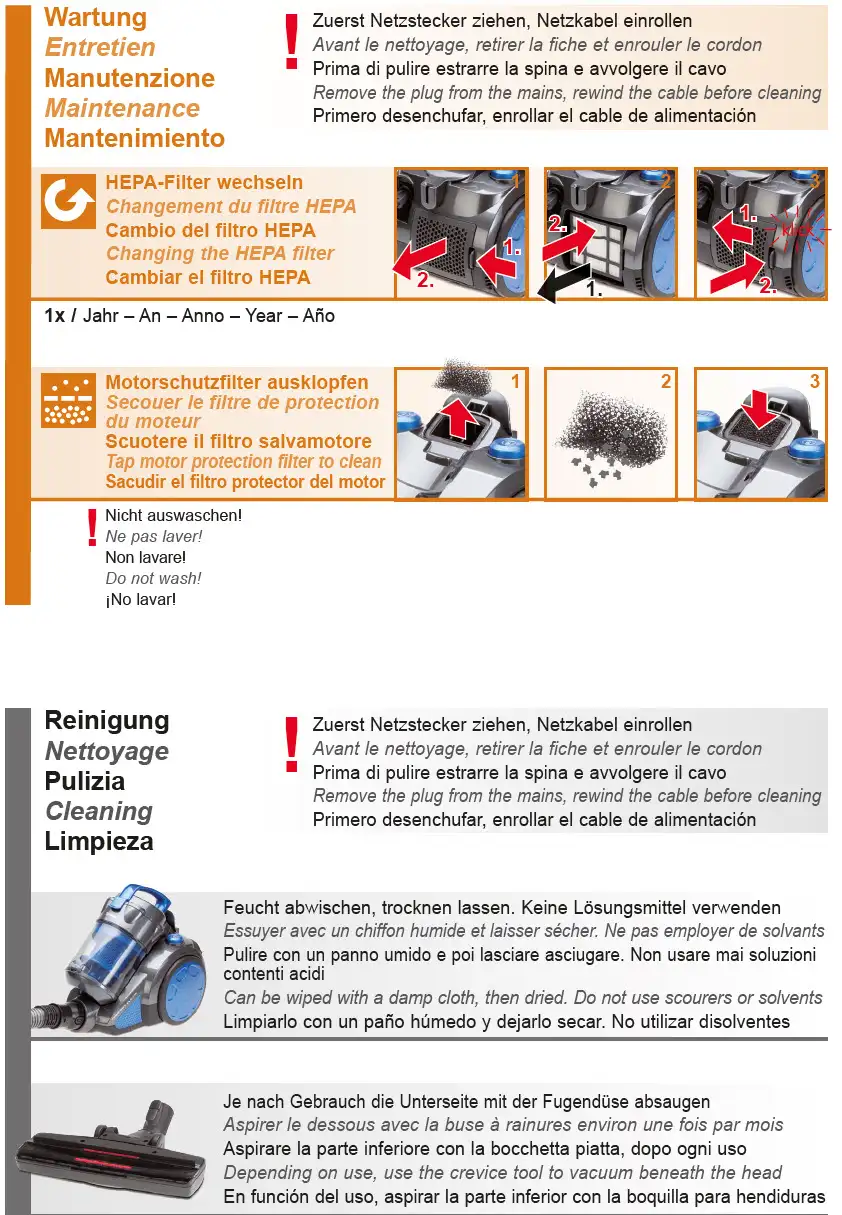 Wartung
Entretien
Manutenzione
Maintenance
Mantenimiento

!
Zuerst Netzstecker ziehen, Netzkabel einrollen
Avant le nettoyage, retirer la fiche et enrouler le cordon
Prima di pulire estrarre la spina e avvolgere il cavo
Remove the plug from the mains, rewind the cable before cleaning
Primero desenchufar, enrollar el cable de alimentación

HEPA-Filter wechseln
Changement du filtre HEPA
Cambio del filtro HEPA
Changing the HEPA filter
Cambiar el filtro HEPA

1
1.
2.
2
2.
1.
3
1.
klick
2.

1x / Jahr – An – Anno – Year – Año

Motorschutzfilter ausklopfen
Secouer le filtre de protection du moteur
Scuotere il filtro salvamotore
Tap motor protection filter to clean
Sacudir el filtro protector del motor

1
2
3

!
Nicht auswaschen!
Ne pas laver!
Non lavare!
Do not wash!
¡No lavar!

Reinigung
Nettoyage
Pulizia
Cleaning
Limpieza

!
Zuerst Netzstecker ziehen, Netzkabel einrollen
Avant le nettoyage, retirer la fiche et enrouler le cordon
Prima di pulire estrarre la spina e avvolgere il cavo
Remove the plug from the mains, rewind the cable before cleaning
Primero desenchufar, enrollar el cable de alimentación

Feucht abwischen, trocknen lassen. Keine Lösungsmittel verwenden
Essuyer avec un chiffon humide et laisser sécher. Ne pas employer de solvants
Pulire con un panno umido e poi lasciare asciugare. Non usare mai soluzioni contenti acidi
Can be wiped with a damp cloth, then dried. Do not use scourers or solvents
Limpiarlo con un paño húmedo y dejarlo secar. No utilizar disolventes

Je nach Gebrauch die Unterseite mit der Fugendüse absaugen
Aspirer le dessous avec la buse à rainures environ une fois par mois
Aspirare la parte inferiore con la bocchetta piatta, dopo ogni uso
Depending on use, use the crevice tool to vacuum beneath the head
En función del uso, aspirar la parte inferior con la boquilla para hendiduras