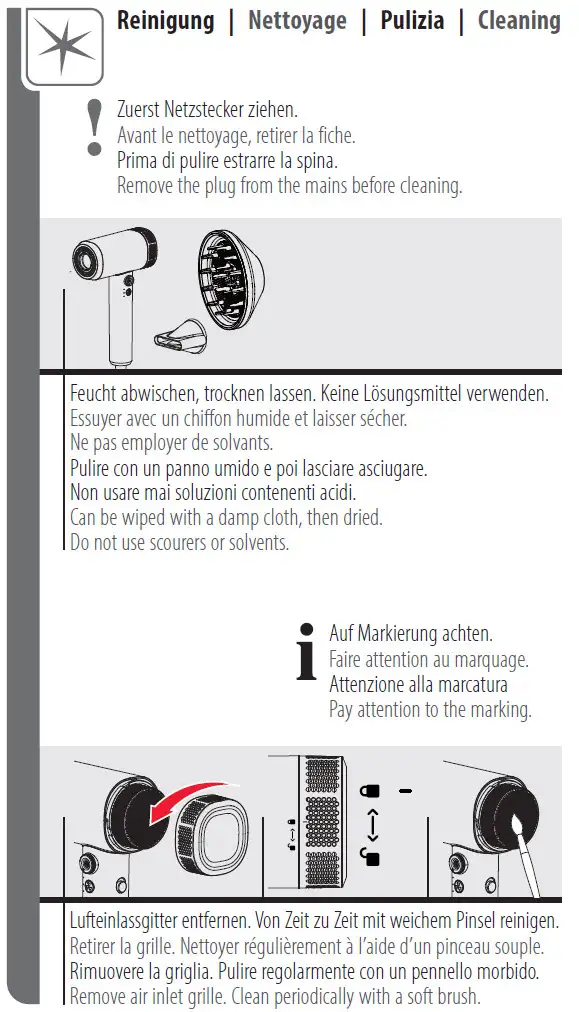 Reinigung | Nettoyage | Pulizia | Cleaning

Zuerst Netzstecker ziehen.
Avant le nettoyage, retirer la fiche.
Prima di pulire estrarre la spina.
Remove the plug from the mains before cleaning.

Feucht abwischen, trocknen lassen. Keine Lösungsmittel verwenden.
Essuyer avec un chiffon humide et laisser sécher.
Ne pas employer de solvants.
Pulire con un panno umido e poi lasciare asciugare.
Non usare mai soluzioni contenenti acidi.
Can be wiped with a damp cloth, then dried.
Do not use scourers or solvents.

Auf Markierung achten.
Faire attention au marquage.
Attenzione alla marcatura
Pay attention to the marking.

Lufteinlassgitter entfernen. Von Zeit zu Zeit mit weichem Pinsel reinigen.
Retirer la grille. Nettoyer régulièrement à l'aide d'un pinceau souple.
Rimuovere la griglia. Pulire regolarmente con un pennello morbido.
Remove air inlet grille. Clean periodically with a soft brush.