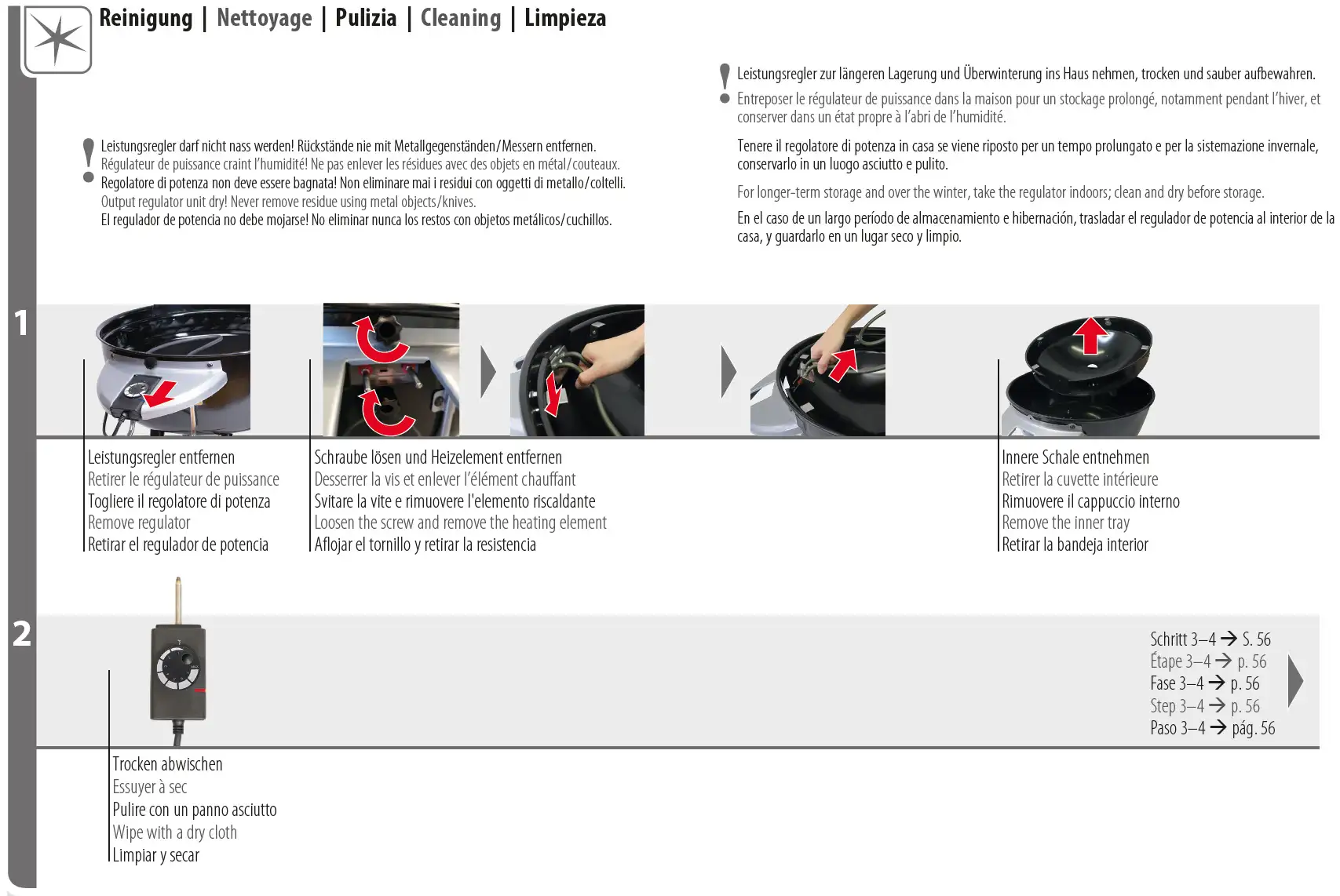 Reinigung | Nettoyage | Pulizia | Cleaning | Limpieza

Leistungsregler darf nicht nass werden! Rückstände nie mit Metallgegenständen/Messern entfernen.
Régulateur de puissance craint l'humidité! Ne pas enlever les résidues avec des objets en métal/couteaux.
Regolatore di potenza non deve essere bagnata! Non eliminare mai i residui con oggetti di metallo/coltelli.
Output regulator unit dry! Never remove residue using metal objects/knives.
El regulador de potencia no debe mojarse! No eliminar nunca los restos con objetos metálicos/cuchillos.

Leistungsregler zur längeren Lagerung und Überwinterung ins Haus nehmen, trocken und sauber aufbewahren.
Entreposer le régulateur de puissance dans la maison pour un stockage prolongé, notamment pendant l'hiver, et conserver dans un état propre à l'abri de l'humidité.

Tenere il regolatore di potenza in casa se viene riposto per un tempo prolungato e per la sistemazione invernale, conservarlo in un luogo asciutto e pulito.

For longer-term storage and over the winter, take the regulator indoors; clean and dry before storage.

En el caso de un largo período de almacenamiento e hibernación, trasladar el regulador de potencia al interior de la casa, y guardarlo en un lugar seco y limpio.

1

Leistungsregler entfernen
Retirer le régulateur de puissance
Togliere il regolatore di potenza
Remove regulator
Retirar el regulador de potencia

Schraube lösen und Heizelement entfernen
Desserrer la vis et enlever l'élément chauffant
Svitare la vite e rimuovere l'elemento riscaldante
Loosen the screw and remove the heating element
Aflojar el tornillo y retirar la resistencia

Innere Schale entnehmen
Retirer la cuvette intérieure
Rimuovere il cappuccio interno
Remove the inner tray
Retirar la bandeja interior

2

Schritt 3–4 → S. 56
Étape 3–4 → p. 56
Fase 3–4 → p. 56
Step 3–4 → p. 56
Paso 3–4 → pág. 56

Trocken abwischen
Essuyer à sec
Pulire con un panno asciutto
Wipe with a dry cloth
Limpiar y secar