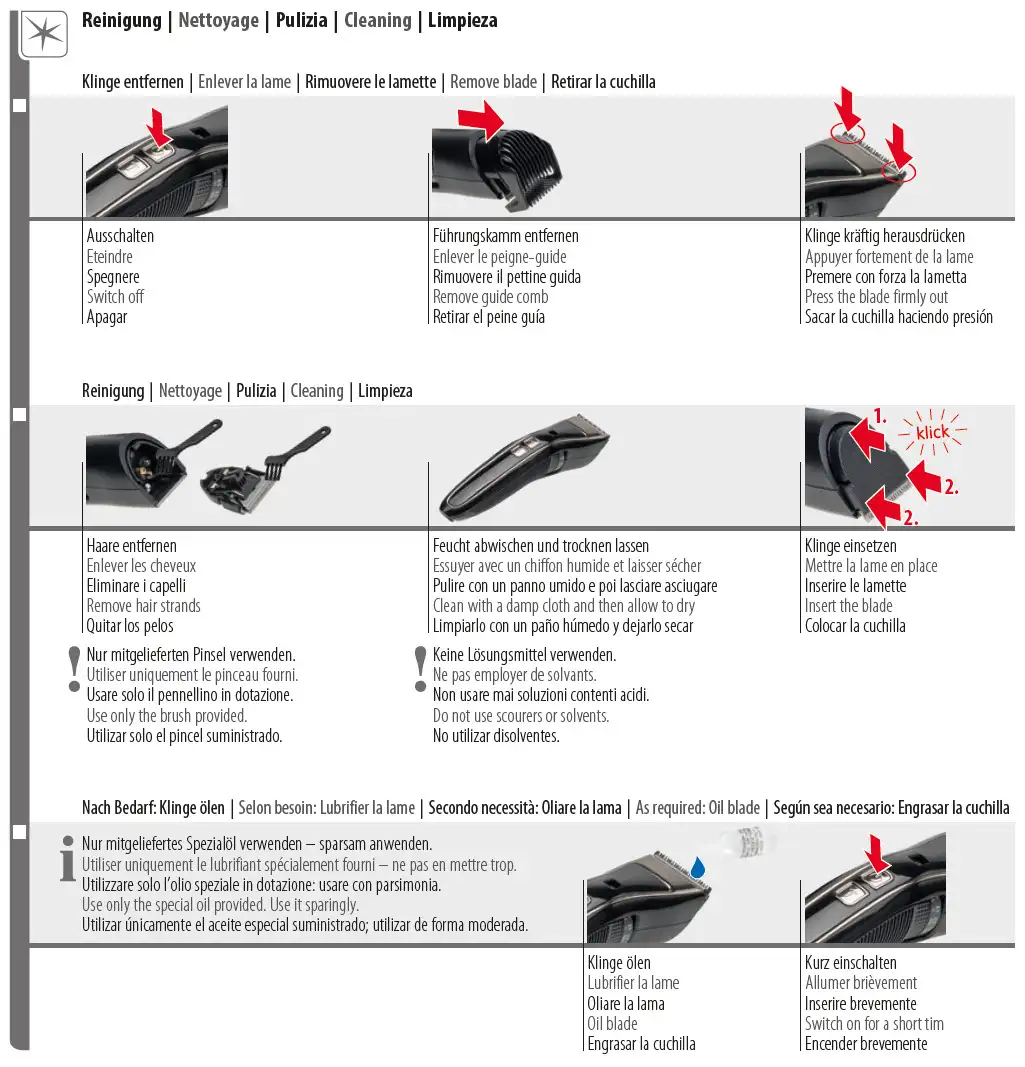 Reinigung | Nettoyage | Pulizia | Cleaning | Limpieza

Klinge entfernen | Enlever la lame | Rimuovere le lamette | Remove blade | Retirar la cuchilla

Ausschalten
Eteindre
Spegnere
Switch off
Apagar

Führungskamm entfernen
Enlever le peigne-guide
Rimuovere il pettine guida
Remove guide comb
Retirar el peine guía

Klinge kräftig herausdrücken
Appuyer fortement de la lame
Premere con forza la lametta
Press the blade firmly out
Sacar la cuchilla haciendo presión

Reinigung | Nettoyage | Pulizia | Cleaning | Limpieza

1.
klick
2.
2.

Haare entfernen
Enlever les cheveux
Eliminare i capelli
Remove hair strands
Quitar los pelos

Nur mitgelieferten Pinsel verwenden.
Utiliser uniquement le pinceau fourni.
Usare solo il pennellino in dotazione.
Use only the brush provided.
Utilizar solo el pincel suministrado.

Feucht abwischen und trocknen lassen
Essuyer avec un chiffon humide et laisser sécher
Pulire con un panno umido e poi lasciare asciugare
Clean with a damp cloth and then allow to dry
Limpiarlo con un paño húmedo y dejarlo secar

Keine Lösungsmittel verwenden.
Ne pas employer de solvants.
Non usare mai soluzioni contenti acidi.
Do not use scourers or solvents.
No utilizar disolventes.

Klinge einsetzen
Mettre la lame en place
Inserire le lamette
Insert the blade
Colocar la cuchilla

Nach Bedarf: Klinge ölen | Selon besoin: Lubrifier la lame | Secondo necessità: Oliare la lama | As required: Oil blade | Según sea necesario: Engrasar la cuchilla

Nur mitgeliefertes Spezialöl verwenden – sparsam anwenden.
Utiliser uniquement le lubrifiant spécialement fourni – ne pas en mettre trop.
Utilizzare solo l'olio speziale in dotazione: usare con parsimonia.
Use only the special oil provided. Use it sparingly.
Utilizar únicamente el aceite especial suministrado; utilizar de forma moderada.

Klinge ölen
Lubrifier la lame
Oliare la lama
Oil blade
Engrasar la cuchilla

Kurz einschalten
Allumer brièvement
Inserire brevemente
Switch on for a short tim
Encender brevemente