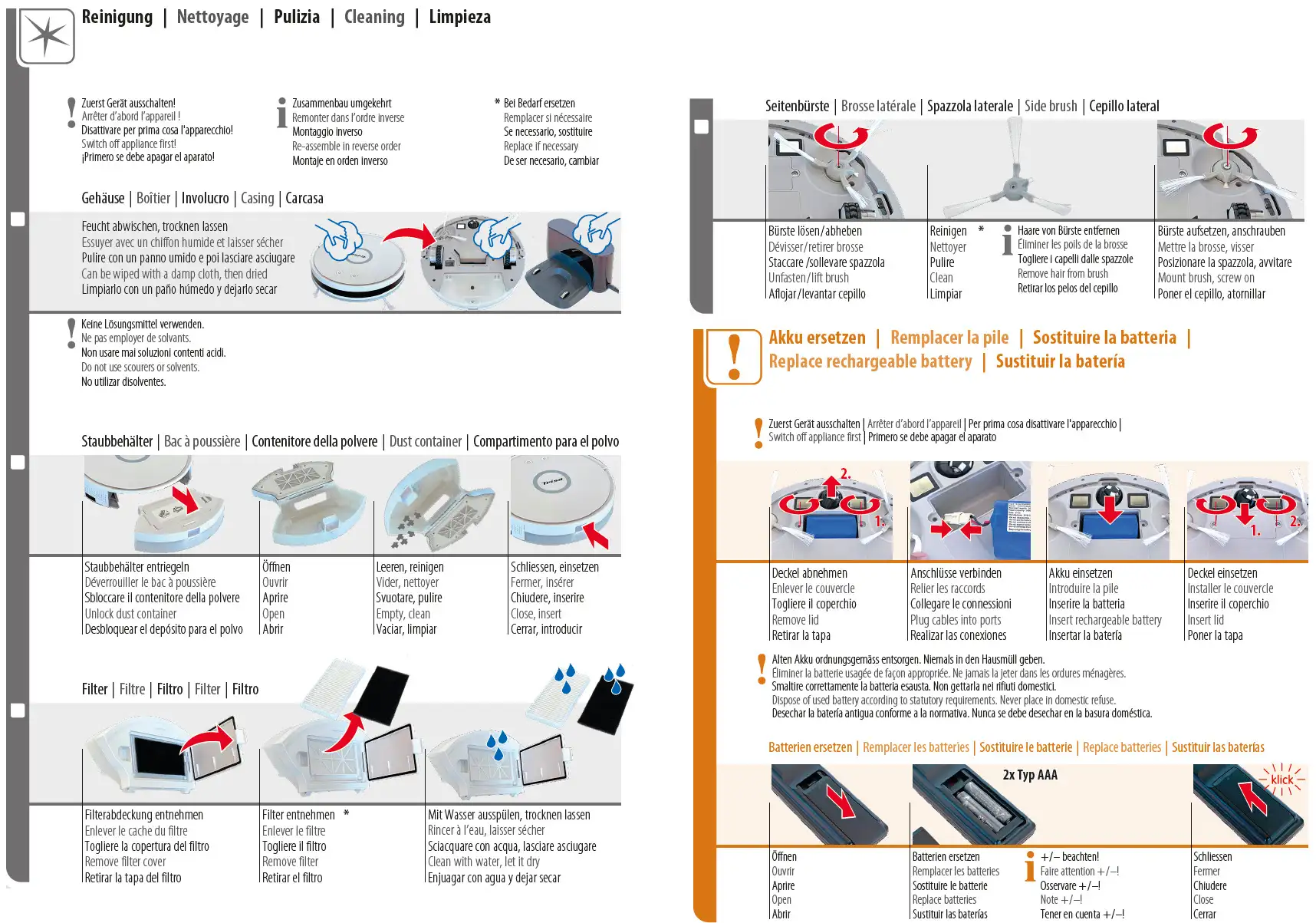 Reinigung | Nettoyage | Pulizia | Cleaning | Limpieza

Zuerst Gerät ausschalten!
Arrêter d'abord l'appareil !
Disattivare per prima cosa l'apparecchio!
Switch off appliance first!
¡Primero se debe apagar el aparato!

Zusammenbau umgekehrt
Remonter dans l'ordre inverse
Montaggio inverso
Re-assemble in reverse order
Montaje en orden inverso

* Bei Bedarf ersetzen
Remplacer si nécessaire
Se necessario, sostituire
Replace if necessary
De ser necesario, cambiar

Gehäuse | Boîtier | Involucro | Casing | Carcasa

Feucht abwischen, trocknen lassen
Essuyer avec un chiffon humide et laisser sécher
Pulire con un panno umido e poi lasciare asciugare
Can be wiped with a damp cloth, then dried
Limpiarlo con un paño húmedo y dejarlo secar

Keine Lösungsmittel verwenden.
Ne pas employer de solvants.
Non usare mai soluzioni contenti acidi.
Do not use scourers or solvents.
No utilizar disolventes.

Staubbehälter | Bac à poussière | Contenitore della polvere | Dust container | Compartimento para el polvo

Staubbehälter entriegeln
Déverrouiller le bac à poussière
Sbloccare il contenitore della polvere
Unlock dust container
Desbloquear el depósito para el polvo

Öffnen
Ouvrir
Aprire
Open
Abrir

Leeren, reinigen
Vider, nettoyer
Svuotare, pulire
Empty, clean
Vaciar, limpiar

Schliessen, einsetzen
Fermer, insérer
Chiudere, inserire
Close, insert
Cerrar, introducir

Filter | Filtre | Filtro | Filter | Filtro

Filterabdeckung entnehmen
Enlever le cache du filtre
Togliere la copertura del filtro
Remove filter cover
Retirar la tapa del filtro

Filter entnehmen *
Enlever le filtre
Togliere il filtro
Remove filter
Retirar el filtro

Mit Wasser ausspülen, trocknen lassen
Rincer à l'eau, laisser sécher
Sciacquare con acqua, lasciare asciugare
Clean with water, let it dry
Enjuagar con agua y dejar secar

Seitenbürste | Brosse latérale | Spazzola laterale | Side brush | Cepillo lateral

Bürste lösen/abheben
Dévisser/retirer brosse
Staccare /sollevare spazzola
Unfasten/lift brush
Aflojar/levantar cepillo

Reinigen *
Nettoyer
Pulire
Clean
Limpiar

Haare von Bürste entfernen
Éliminer les poils de la brosse
Togliere i capelli dalle spazzole
Remove hair from brush
Retirar los pelos del cepillo

Bürste aufsetzen, anschrauben
Mettre la brosse, visser
Posizionare la spazzola, avvitare
Mount brush, screw on
Poner el cepillo, atornillar

Akku ersetzen | Remplacer la pile | Sostituire la batteria | Replace rechargeable battery | Sustituir la batería

Zuerst Gerät ausschalten | Arrêter d'abord l'appareil | Per prima cosa disattivare l'apparecchio | Switch off appliance first | Primero se debe apagar el aparato

2.
1.
1.
2.

Deckel abnehmen
Enlever le couvercle
Togliere il coperchio
Remove lid
Retirar la tapa

Anschlüsse verbinden
Relier les raccords
Collegare le connessioni
Plug cables into ports
Realizar las conexiones

Akku einsetzen
Introduire la pile
Inserire la batteria
Insert rechargeable battery
Insertar la batería

Deckel einsetzen
Installer le couvercle
Inserire il coperchio
Insert lid
Poner la tapa

Alten Akku ordnungsgemäss entsorgen. Niemals in den Hausmüll geben.
Éliminer la batterie usagée de façon appropriée. Ne jamais la jeter dans les ordures ménagères.
Smaltire correttamente la batteria esausta. Non gettarla nei rifiuti domestici.
Dispose of used battery according to statutory requirements. Never place in domestic refuse.
Desechar la batería antigua conforme a la normativa. Nunca se debe desechar en la basura doméstica.

Batterien ersetzen | Remplacer les batteries | Sostituire le batterie | Replace batteries | Sustituir las baterías

2x Typ AAA

klick

Öffnen
Ouvrir
Aprire
Open
Abrir

Batterien ersetzen
Remplacer les batteries
Sostituire le batterie
Replace batteries
Sustituir las baterías

+/– beachten!
Faire attention +/–!
Osservare +/–!
Note +/–!
Tener en cuenta +/–!

Schliessen
Fermer
Chiudere
Close
Cerrar