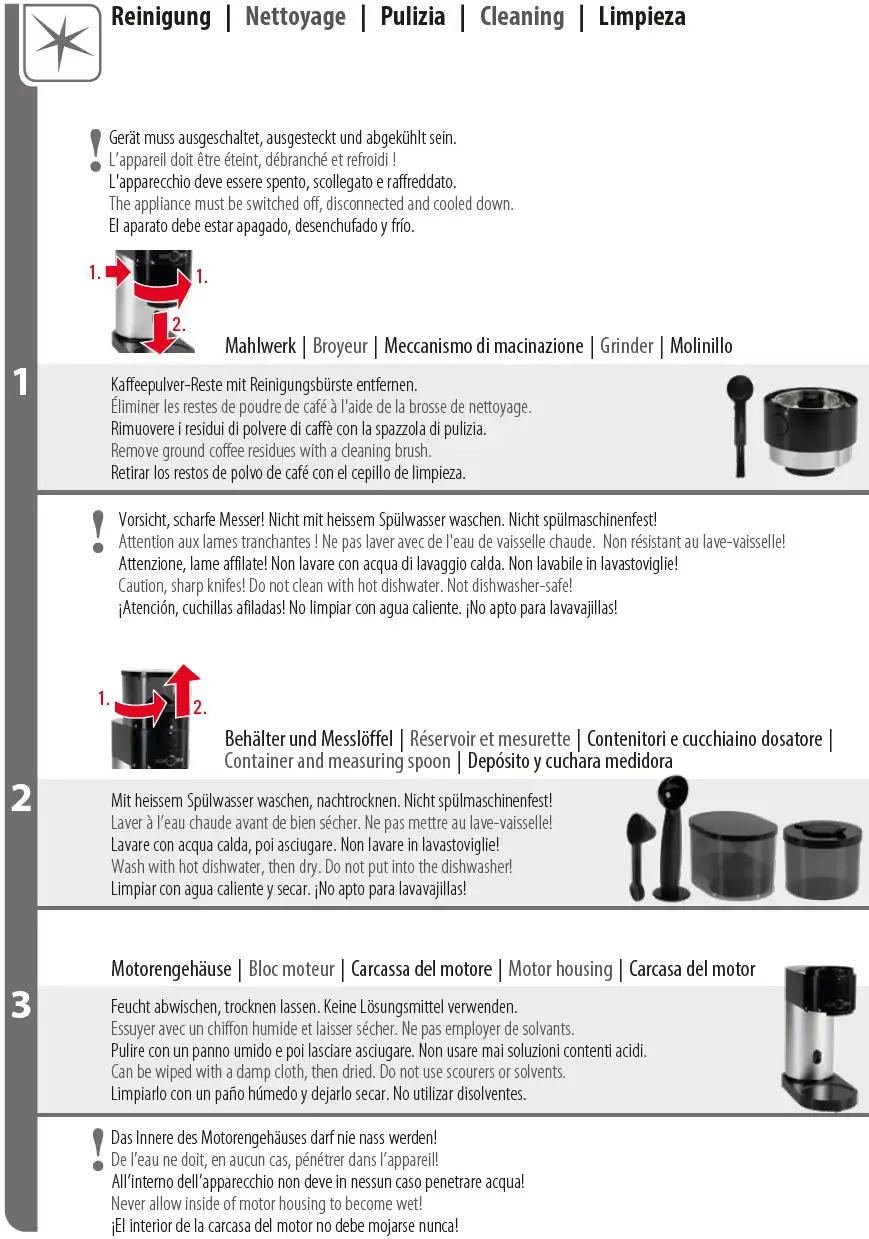 Reinigung | Nettoyage | Pulizia | Cleaning | Limpieza

!
Gerät muss ausgeschaltet, ausgesteckt und abgekühlt sein.
L'appareil doit être éteint, débranché et refroidi !
L'apparecchio deve essere spento, scollegato e raffreddato.
The appliance must be switched off, disconnected and cooled down.
El aparato debe estar apagado, desenchufado y frío.

1. 1. 2.

Mahlwerk | Broyeur | Meccanismo di macinazione | Grinder | Molinillo

1

Kaffeepulver-Reste mit Reinigungsbürste entfernen.
Éliminer les restes de poudre de café à l'aide de la brosse de nettoyage.
Rimuovere i residui di polvere di caffè con la spazzola di pulizia.
Remove ground coffee residues with a cleaning brush.
Retirar los restos de polvo de café con el cepillo de limpieza.

!
Vorsicht, scharfe Messer! Nicht mit heissem Spülwasser waschen. Nicht spülmaschinenfest!
Attention aux lames tranchantes ! Ne pas laver avec de l'eau de vaisselle chaude. Non résistant au lave-vaisselle!
Attenzione, lame affilate! Non lavare con acqua di lavaggio calda. Non lavabile in lavastoviglie!
Caution, sharp knifes! Do not clean with hot dishwater. Not dishwasher-safe!
¡Atención, cuchillas afiladas! No limpiar con agua caliente. ¡No apto para lavavajillas!

1. 2.

Behälter und Messlöffel | Réservoir et mesurette | Contenitori e cucchiaino dosatore | Container and measuring spoon | Depósito y cuchara medidora

2

Mit heissem Spülwasser waschen, nachtrocknen. Nicht spülmaschinenfest!
Laver à l'eau chaude avant de bien sécher. Ne pas mettre au lave-vaisselle!
Lavare con acqua calda, poi asciugare. Non lavare in lavastoviglie!
Wash with hot dishwater, then dry. Do not put into the dishwasher!
Limpiar con agua caliente y secar. ¡No apto para lavavajillas!

Motorengehäuse | Bloc moteur | Carcassa del motore | Motor housing | Carcasa del motor

3

Feucht abwischen, trocknen lassen. Keine Lösungsmittel verwenden.
Essuyer avec un chiffon humide et laisser sécher. Ne pas employer de solvants.
Pulire con un panno umido e poi lasciare asciugare. Non usare mai soluzioni contenti acidi.
Can be wiped with a damp cloth, then dried. Do not use scourers or solvents.
Limpiarlo con un paño húmedo y dejarlo secar. No utilizar disolventes.

!
Das Innere des Motorengehäuses darf nie nass werden!
De l'eau ne doit, en aucun cas, pénétrer dans l'appareil!
All'interno dell'apparecchio non deve in nessun caso penetrare acqua!
Never allow inside of motor housing to become wet!
¡El interior de la carcasa del motor no debe mojarse nunca!