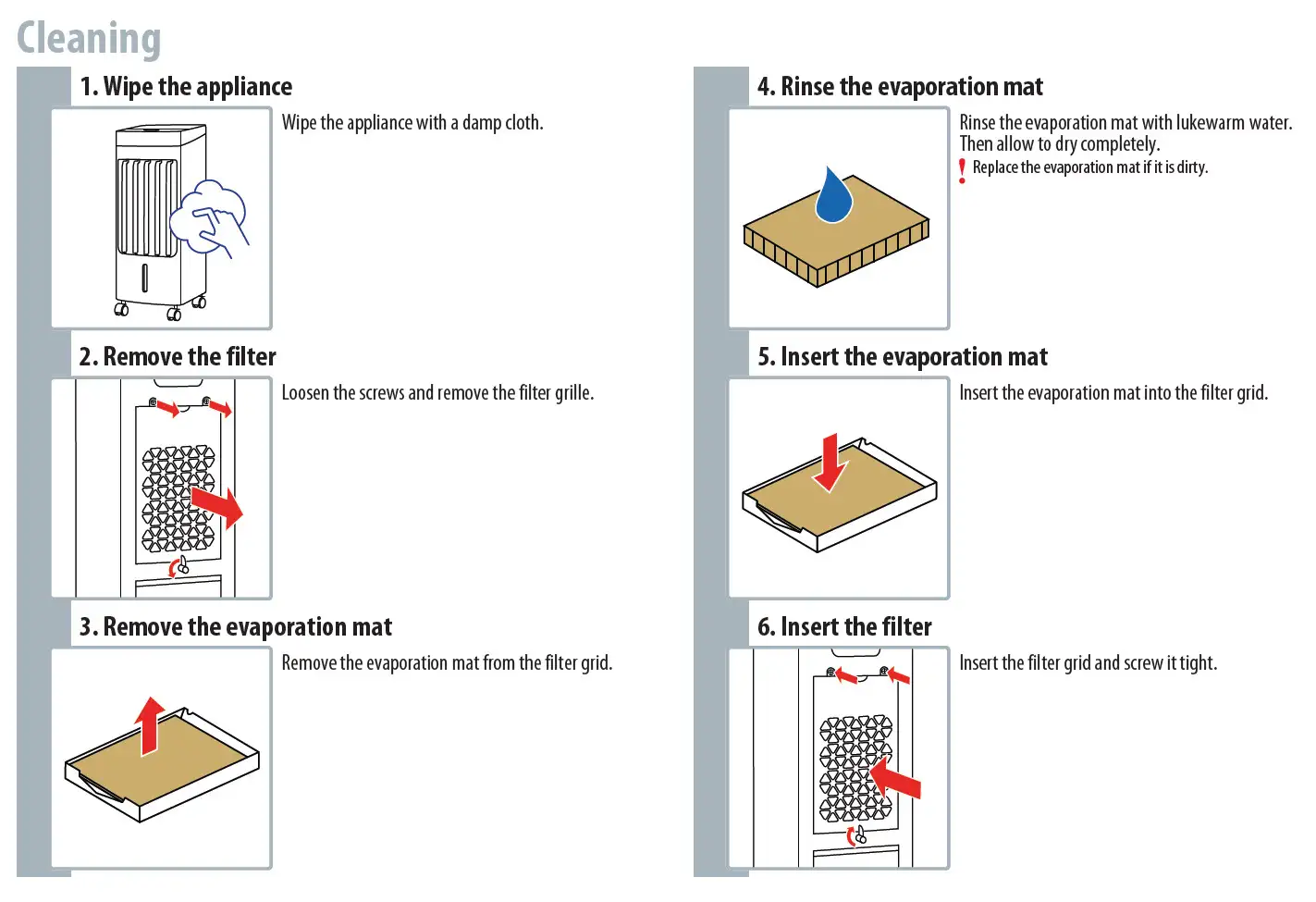 Cleaning

1. Wipe the appliance

Wipe the appliance with a damp cloth.

2. Remove the filter

Loosen the screws and remove the filter grille.

3. Remove the evaporation mat

Remove the evaporation mat from the filter grid.

4. Rinse the evaporation mat

Rinse the evaporation mat with lukewarm water. Then allow to dry completely.

! Replace the evaporation mat if it is dirty.

5. Insert the evaporation mat

Insert the evaporation mat into the filter grid.

6. Insert the filter

Insert the filter grid and screw it tight.