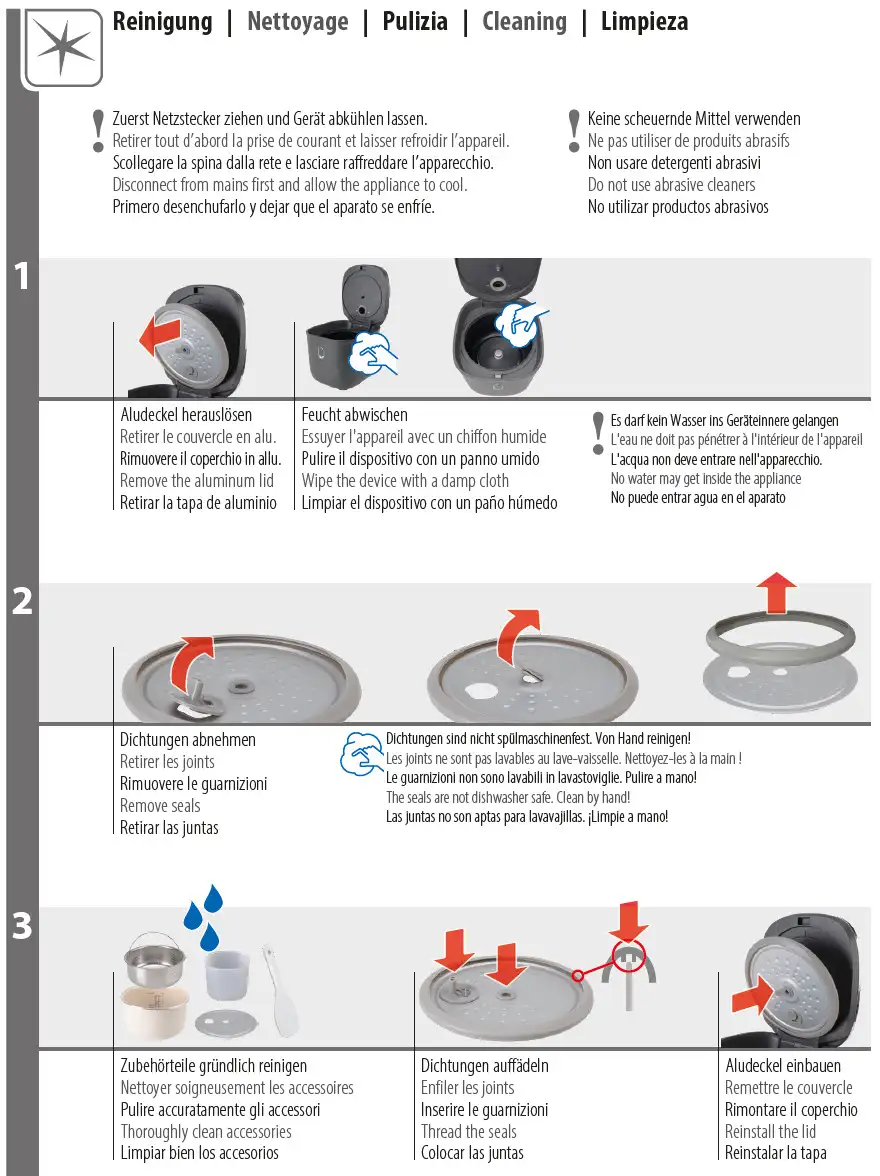 Reinigung | Nettoyage | Pulizia | Cleaning | Limpieza

Zuerst Netzstecker ziehen und Gerät abkühlen lassen.
Retirer tout d'abord la prise de courant et laisser refroidir l'appareil.
Scollegare la spina dalla rete e lasciare raffreddare l'apparecchio.
Disconnect from mains first and allow the appliance to cool.
Primero desenchufarlo y dejar que el aparato se enfríe.

Keine scheuernde Mittel verwenden
Ne pas utiliser de produits abrasifs
Non usare detergenti abrasivi
Do not use abrasive cleaners
No utilizar productos abrasivos

1

Aludeckel herauslösen
Retirer le couvercle en alu.
Rimuovere il coperchio in allu.
Remove the aluminum lid
Retirar la tapa de aluminio

Feucht abwischen
Essuyer l'appareil avec un chiffon humide
Pulire il dispositivo con un panno umido
Wipe the device with a damp cloth
Limpiar el dispositivo con un paño húmedo

Es darf kein Wasser ins Geräteinnere gelangen
L'eau ne doit pas pénétrer à l'intérieur de l'appareil
L'acqua non deve entrare nell'apparecchio.
No water may get inside the appliance
No puede entrar agua en el aparato

2

Dichtungen abnehmen
Retirer les joints
Rimuovere le guarnizioni
Remove seals
Retirar las juntas

Dichtungen sind nicht spülmaschinenfest. Von Hand reinigen!
Les joints ne sont pas lavables au lave-vaisselle. Nettoyez-les à la main !
Le guarnizioni non sono lavabili in lavastoviglie. Pulire a mano!
The seals are not dishwasher safe. Clean by hand!
Las juntas no son aptas para lavavajillas. ¡Limpie a mano!

3

Zubehörteile gründlich reinigen
Nettoyer soigneusement les accessoires
Pulire accuratamente gli accessori
Thoroughly clean accessories
Limpiar bien los accesorios

Dichtungen auffädeln
Enfiler les joints
Inserire le guarnizioni
Thread the seals
Colocar las juntas

Aludeckel einbauen
Remettre le couvercle
Rimontare il coperchio
Reinstall the lid
Reinstalar la tapa