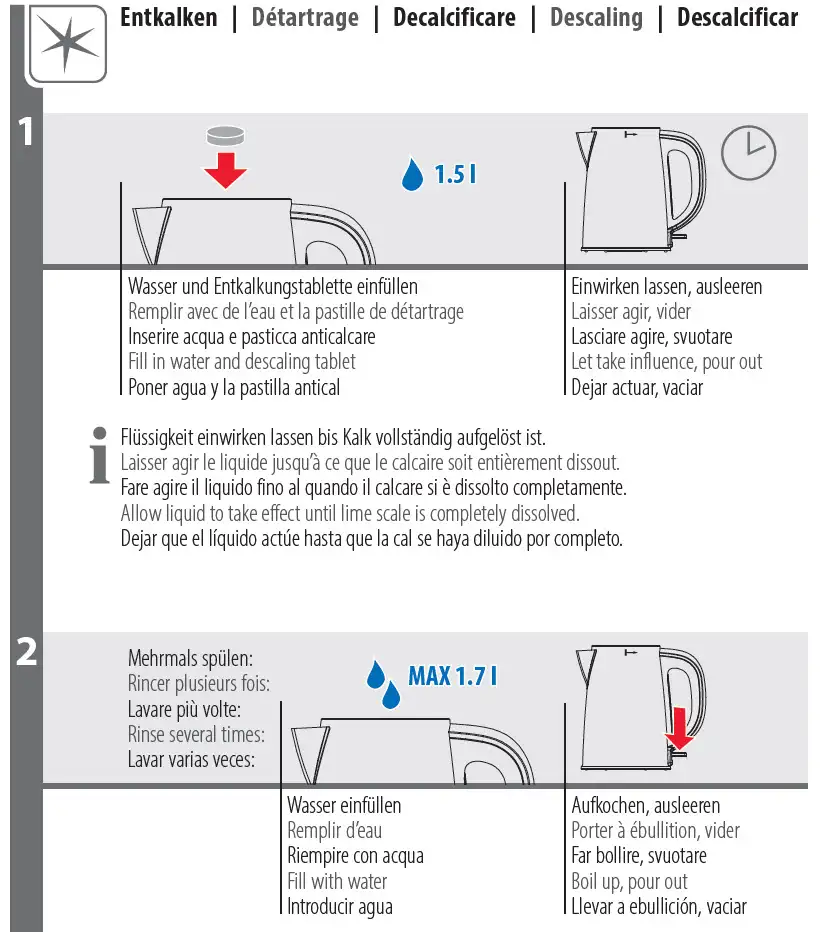 Entkalken | Détartrage | Decalcificare | Descaling | Descalcificar

1

1.5 l

Wasser und Entkalkungstablette einfüllen
Remplir avec de l'eau et la pastille de détartrage
Inserire acqua e pasticca anticalcare
Fill in water and descaling tablet
Poner agua y la pastilla antical

Einwirken lassen, ausleeren
Laisser agir, vider
Lasciare agire, svuotare
Let take influence, pour out
Dejar actuar, vaciar

Flüssigkeit einwirken lassen bis Kalk vollständig aufgelöst ist.
Laisser agir le liquide jusqu'à ce que le calcaire soit entièrement dissout.
Fare agire il liquido fino al quando il calcare si è dissolto completamente.
Allow liquid to take effect until lime scale is completely dissolved.
Dejar que el líquido actúe hasta que la cal se haya diluido por completo.

2

Mehrmals spülen:
Rincer plusieurs fois:
Lavare più volte:
Rinse several times:
Lavar varias veces:

MAX 1.7 l

Wasser einfüllen
Remplir d'eau
Riempire con acqua
Fill with water
Introducir agua

Aufkochen, ausleeren
Porter à ébullition, vider
Far bollire, svuotare
Boil up, pour out
Llevar a ebullición, vaciar