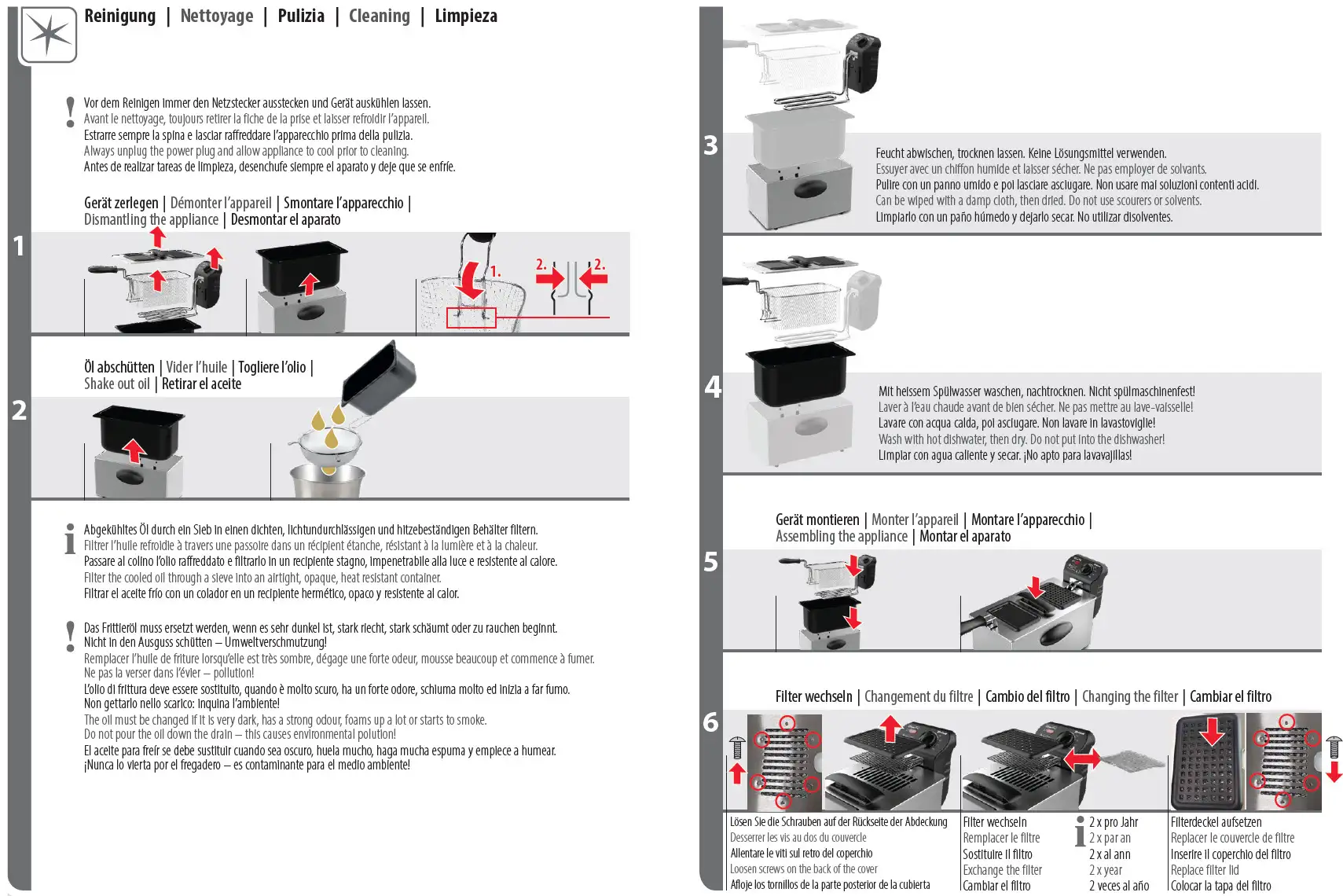 Reinigung | Nettoyage | Pulizia | Cleaning | Limpieza

Vor dem Reinigen immer den Netzstecker ausstecken und Gerät auskühlen lassen.
Avant le nettoyage, toujours retirer la fiche de la prise et laisser refroidir l'appareil.
Estrarre sempre la spina e lasciar raffreddare l'apparecchio prima della pulizia.
Always unplug the power plug and allow appliance to cool prior to cleaning.
Antes de realizar tareas de limpieza, desenchufe siempre el aparato y deje que se enfríe.

Gerät zerlegen | Démonter l'appareil | Smontare l'apparecchio | Dismantling the appliance | Desmontar el aparato

1

1.
2.
2.

Öl abschütten | Vider l'huile | Togliere l'olio | Shake out oil | Retirar el aceite

2

Abgekühltes Öl durch ein Sieb in einen dichten, lichtundurchlässigen und hitzebeständigen Behälter filtern.
Filtrer l'huile refroidie à travers une passoire dans un récipient étanche, résistant à la lumière et à la chaleur.
Passare al colino l'olio raffreddato e filtrarlo in un recipiente stagno, impenetrabile alla luce e resistente al calore.
Filter the cooled oil through a sieve into an airtight, opaque, heat resistant container.
Filtrar el aceite frío con un colador en un recipiente hermético, opaco y resistente al calor.

Das Frittieröl muss ersetzt werden, wenn es sehr dunkel ist, stark riecht, stark schäumt oder zu rauchen beginnt.
Nicht in den Ausguss schütten – Umweltverschmutzung!
Remplacer l'huile de friture lorsqu'elle est très sombre, dégage une forte odeur, mousse beaucoup et commence à fumer.
Ne pas la verser dans l'évier – pollution!
L'olio di frittura deve essere sostituito, quando è molto scuro, ha un forte odore, schiuma molto ed inizia a far fumo.
Non gettarlo nello scarico: inquina l'ambiente!
The oil must be changed if it is very dark, has a strong odour, foams up a lot or starts to smoke.
Do not pour the oil down the drain – this causes environmental polution!
El aceite para freír se debe sustituir cuando sea oscuro, huela mucho, haga mucha espuma y empiece a humear.
¡Nunca lo vierta por el fregadero – es contaminante para el medio ambiente!

3

Feucht abwischen, trocknen lassen. Keine Lösungsmittel verwenden.
Essuyer avec un chiffon humide et laisser sécher. Ne pas employer de solvants.
Pulire con un panno umido e poi lasciare asciugare. Non usare mai soluzioni contenti acidi.
Can be wiped with a damp cloth, then dried. Do not use scourers or solvents.
Limpiarlo con un paño húmedo y dejarlo secar. No utilizar disolventes.

4

Mit heissem Spülwasser waschen, nachtrocknen. Nicht spülmaschinenfest!
Laver à l'eau chaude avant de bien sécher. Ne pas mettre au lave-vaisselle!
Lavare con acqua calda, poi asciugare. Non lavare in lavastoviglie!
Wash with hot dishwater, then dry. Do not put into the dishwasher!
Limpiar con agua caliente y secar. ¡No apto para lavavajillas!

Gerät montieren | Monter l'appareil | Montare l'apparecchio | Assembling the appliance | Montar el aparato

5

Filter wechseln | Changement du filtre | Cambio del filtro | Changing the filter | Cambiar el filtro

6

Lösen Sie die Schrauben auf der Rückseite der Abdeckung
Desserrer les vis au dos du couvercle
Allentare le viti sul retro del coperchio
Loosen screws on the back of the cover
Afloje los tornillos de la parte posterior de la cubierta

Filter wechseln
Remplacer le filtre
Sostituire il filtro
Exchange the filter
Cambiar el filtro

2 x pro Jahr
2 x par an
2 x al ann
2 x year
2 veces al año

Filterdeckel aufsetzen
Replacer le couvercle de filtre
Inserire il coperchio del filtro
Replace filter lid
Colocar la tapa del filtro