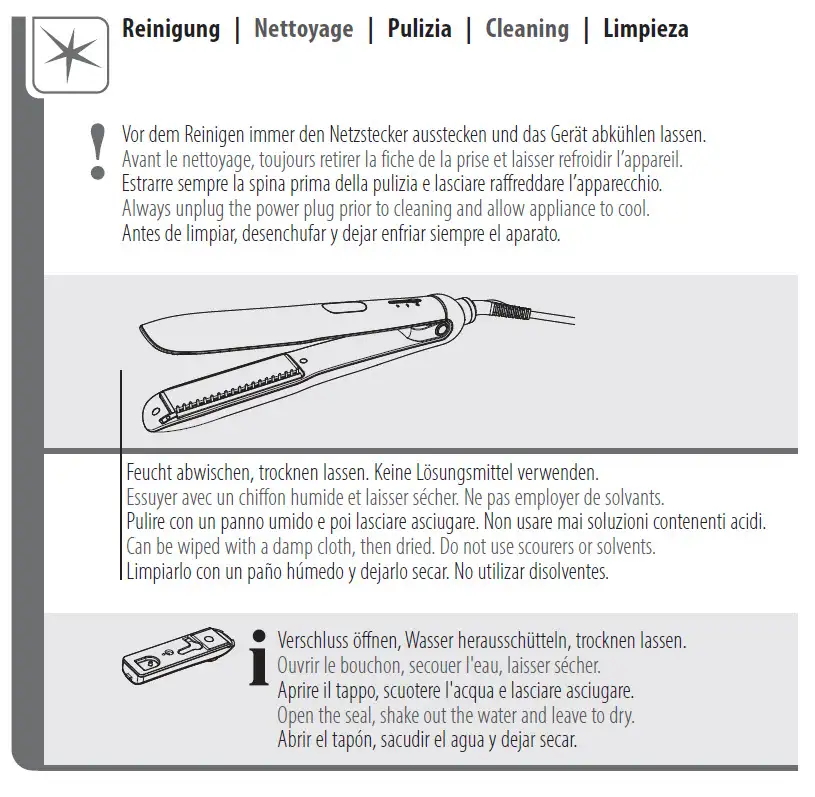 Reinigung | Nettoyage | Pulizia | Cleaning | Limpieza

Vor dem Reinigen immer den Netzstecker ausstecken und das Gerät abkühlen lassen.
Avant le nettoyage, toujours retirer la fiche de la prise et laisser refroidir l'appareil.
Estrarre sempre la spina prima della pulizia e lasciare raffreddare l'apparecchio.
Always unplug the power plug prior to cleaning and allow appliance to cool.
Antes de limpiar, desenchufar y dejar enfriar siempre el aparato.

Feucht abwischen, trocknen lassen. Keine Lösungsmittel verwenden.
Essuyer avec un chiffon humide et laisser sécher. Ne pas employer de solvants.
Pulire con un panno umido e poi lasciare asciugare. Non usare mai soluzioni contenenti acidi.
Can be wiped with a damp cloth, then dried. Do not use scourers or solvents.
Limpiarlo con un paño húmedo y dejarlo secar. No utilizar disolventes.

Verschluss öffnen, Wasser herausschütteln, trocknen lassen.
Ouvrir le bouchon, secouer l'eau, laisser sécher.
Aprire il tappo, scuotere l'acqua e lasciare asciugare.
Open the seal, shake out the water and leave to dry.
Abrir el tapón, sacudir el agua y dejar secar.