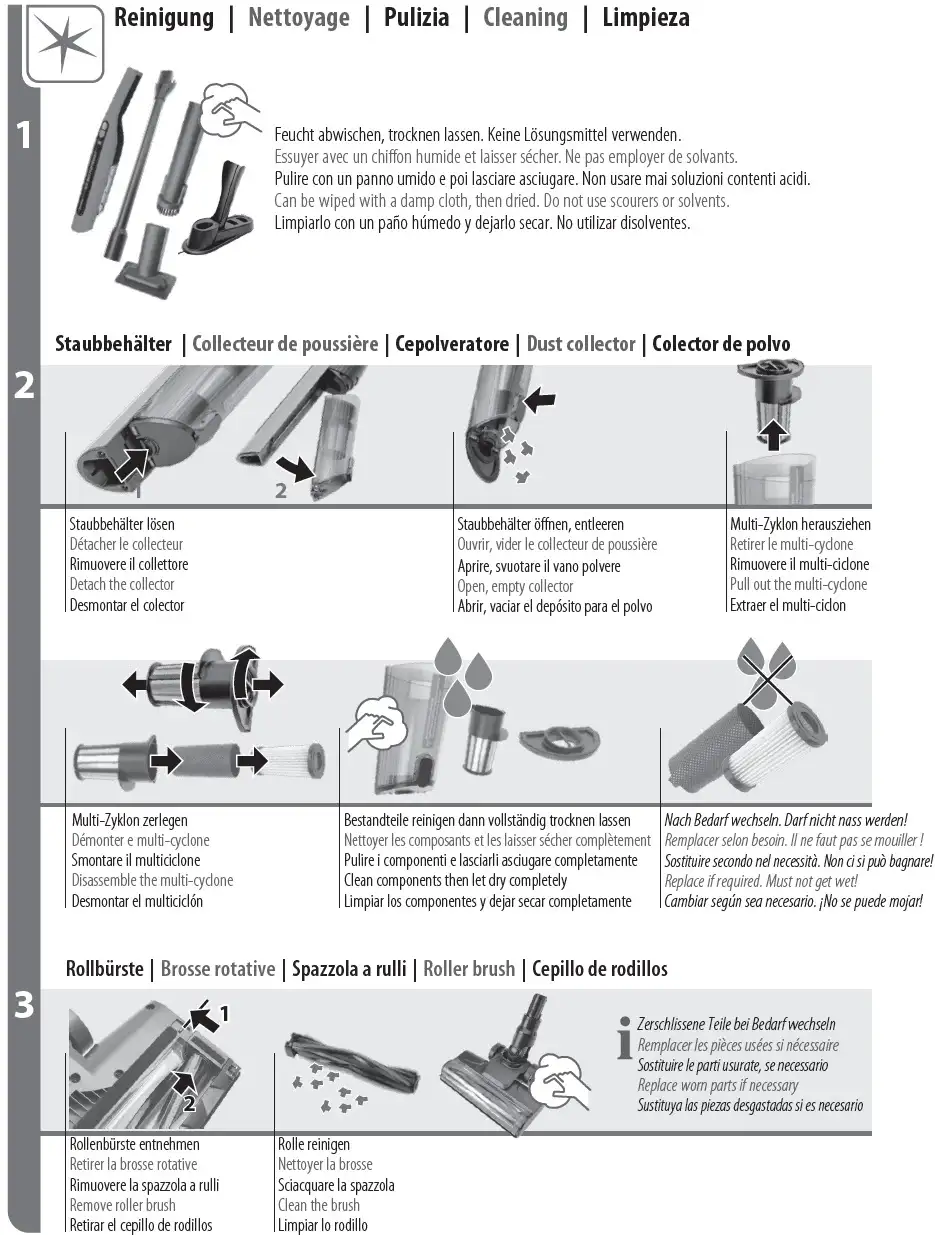 Reinigung | Nettoyage | Pulizia | Cleaning | Limpieza

1

Feucht abwischen, trocknen lassen. Keine Lösungsmittel verwenden.
Essuyer avec un chiffon humide et laisser sécher. Ne pas employer de solvants.
Pulire con un panno umido e poi lasciare asciugare. Non usare mai soluzioni contenti acidi.
Can be wiped with a damp cloth, then dried. Do not use scourers or solvents.
Limpiarlo con un paño húmedo y dejarlo secar. No utilizar disolventes.

Staubbehälter | Collecteur de poussière | Cepolveratore | Dust collector | Colector de polvo

2

1
2

Staubbehälter lösen
Détacher le collecteur
Rimuovere il collettore
Detach the collector
Desmontar el colector

Staubbehälter öffnen, entleeren
Ouvrir, vider le collecteur de poussière
Aprire, svuotare il vano polvere
Open, empty collector
Abrir, vaciar el depósito para el polvo

Multi-Zyklon herausziehen
Retirer le multi-cyclone
Rimuovere il multi-ciclone
Pull out the multi-cyclone
Extraer el multi-ciclon

Multi-Zyklon zerlegen
Démonter e multi-cyclone
Smontare il multiciclone
Disassemble the multi-cyclone
Desmontar el multiciclón

Bestandteile reinigen dann vollständig trocknen lassen
Nettoyer les composants et les laisser sécher complètement
Pulire i componenti e lasciarli asciugare completamente
Clean components then let dry completely
Limpiar los componentes y dejar secar completamente

Nach Bedarf wechseln. Darf nicht nass werden!
Remplacer selon besoin. Il ne faut pas se mouiller !
Sostituire secondo nel necessità. Non ci si può bagnare!
Replace if required. Must not get wet!
Cambiar según sea necesario. ¡No se puede mojar!

Rollbürste | Brosse rotative | Spazzola a rulli | Roller brush | Cepillo de rodillos

3

1
2

Zerschlissene Teile bei Bedarf wechseln
Remplacer les pièces usées si nécessaire
Sostituire le parti usurate, se necessario
Replace worn parts if necessary
Sustituya las piezas desgastadas si es necesario

Rollenbürste entnehmen
Retirer la brosse rotative
Rimuovere la spazzola a rulli
Remove roller brush
Retirar el cepillo de rodillos

Rolle reinigen
Nettoyer la brosse
Sciacquare la spazzola
Clean the brush
Limpiar lo rodillo